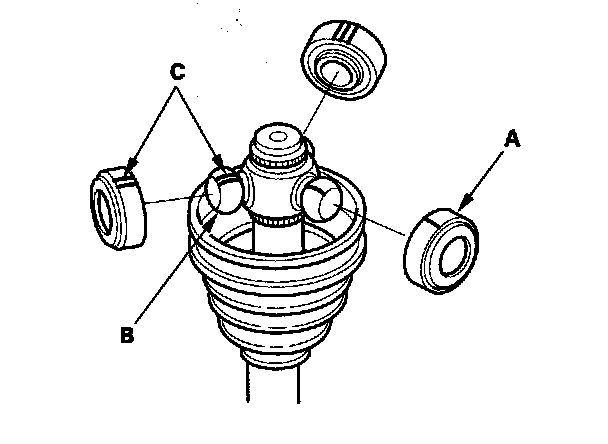 C
A
B