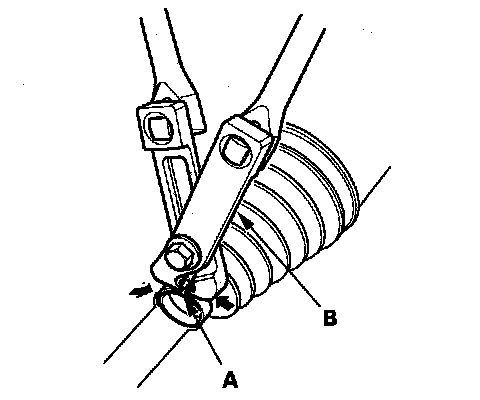 B

A