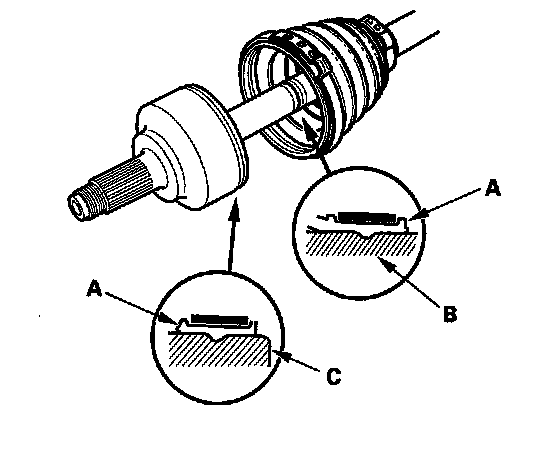 A
B
A
C