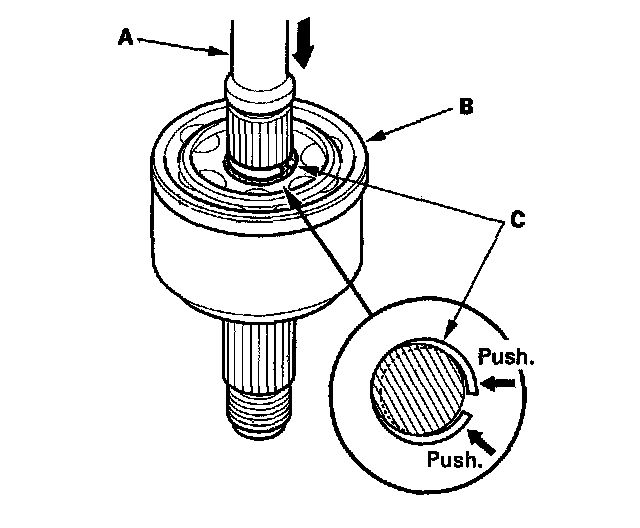 A

B

C

Push.

Push.