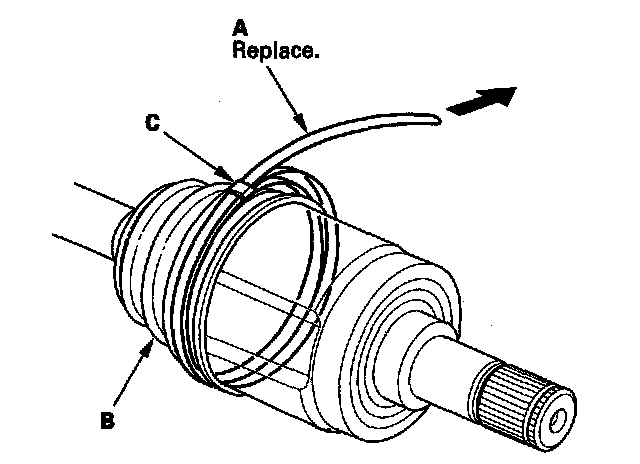 A
Replace.

C

B