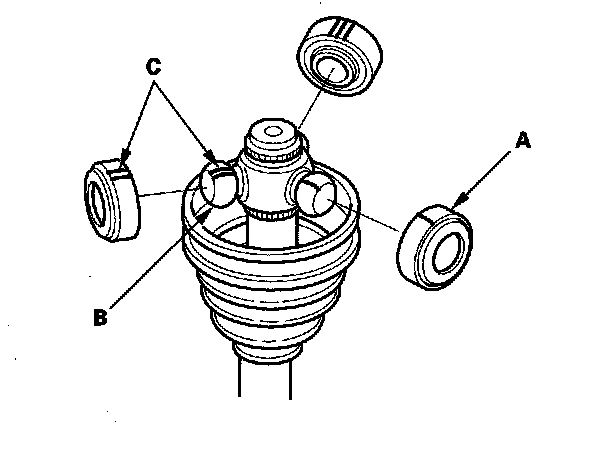 C
A
B