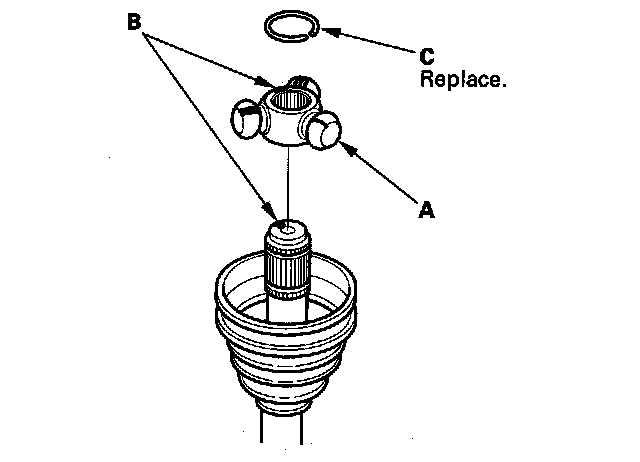 B

C
Replace.

A