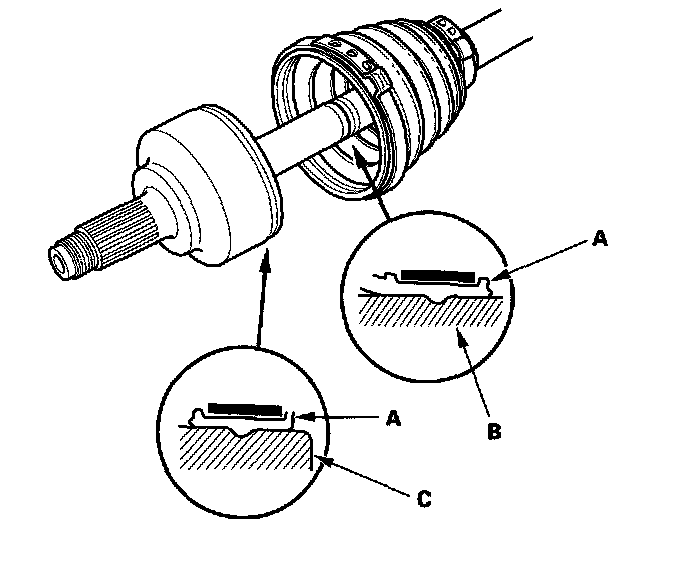 A

B

A

C