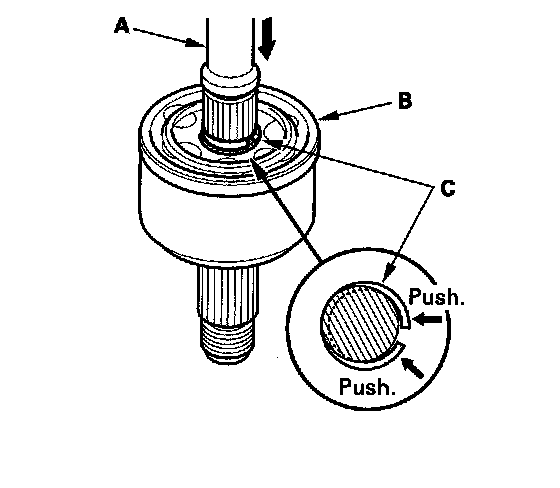 A
B
C
Push.
Push.