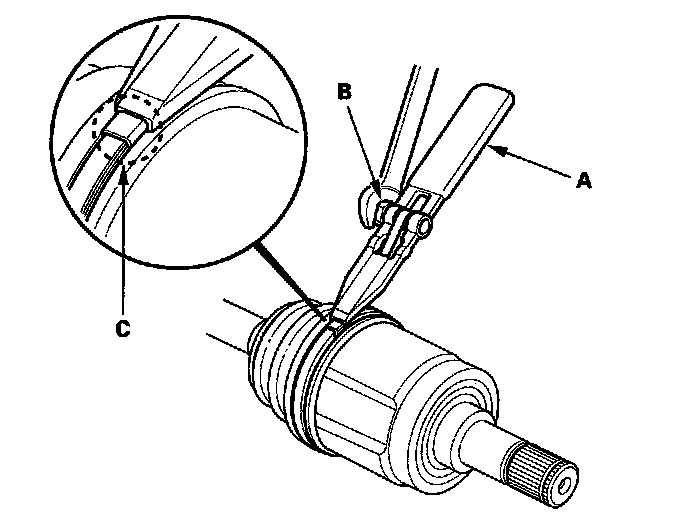 B
A
C