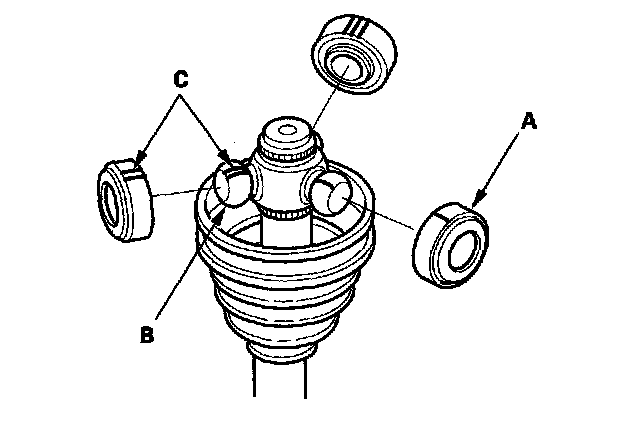 C
A
B