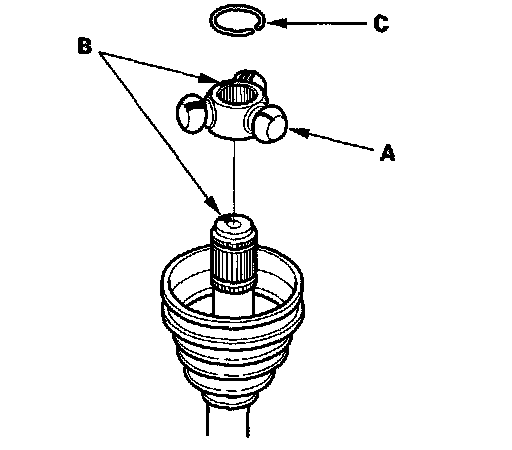 C

B

A