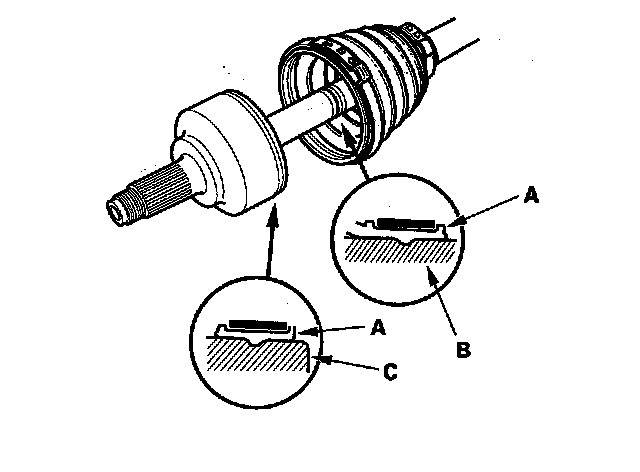 A
B
A
C