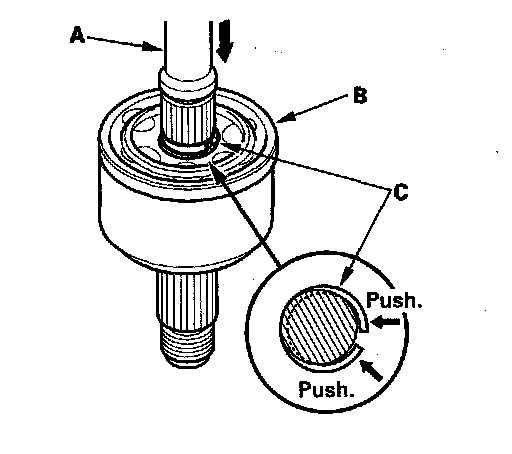 A
B
C
Push.
Push.