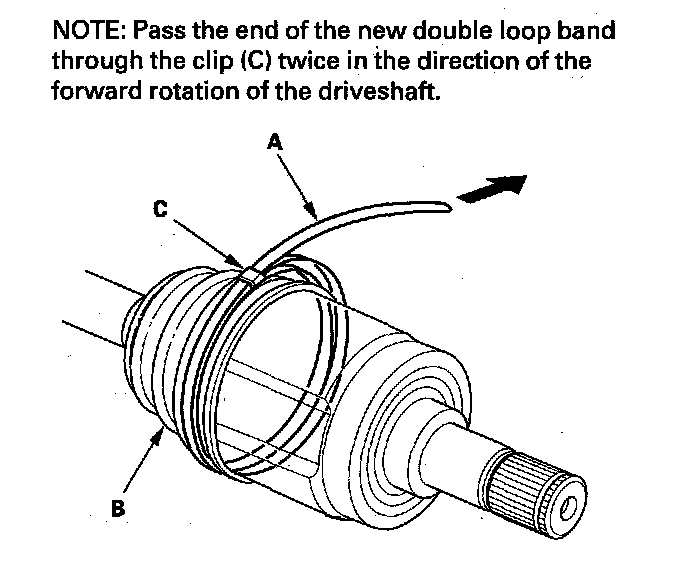 NOTE: Pass the end of the new double loop band through the clip (C) twice in the direction of the forward rotation of the driveshaft.

A

C

B