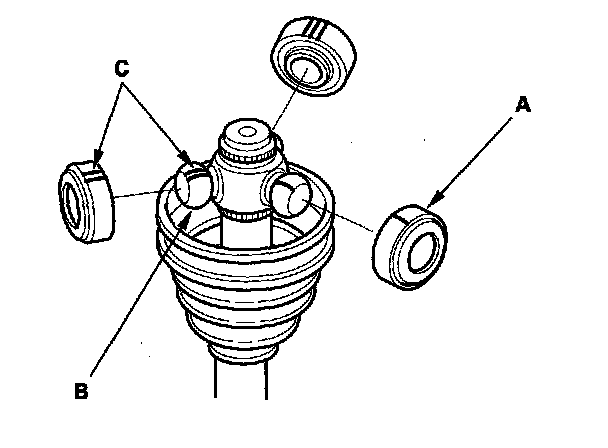 C
A
B