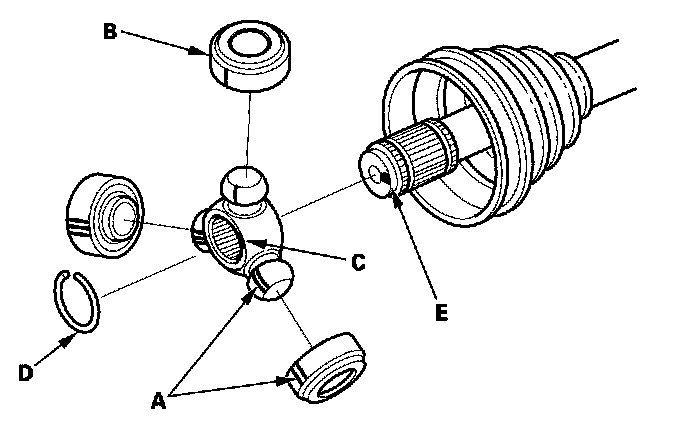 B
C
E
D
A