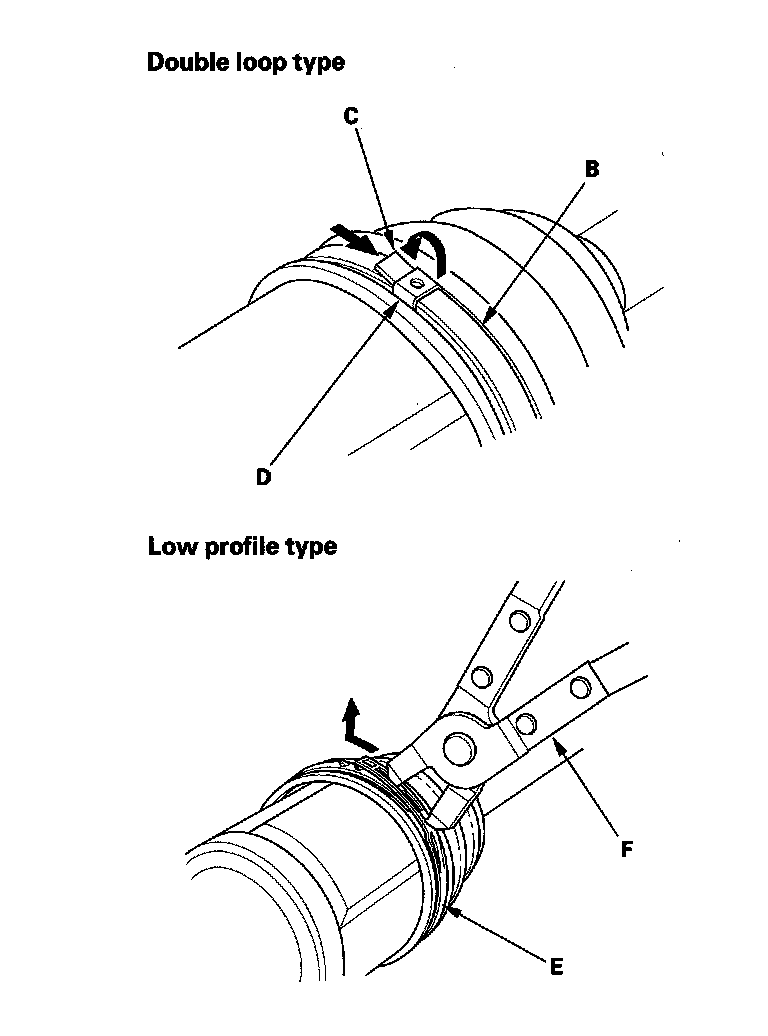 Double loop type

C

B

D

Low profile type

F

E