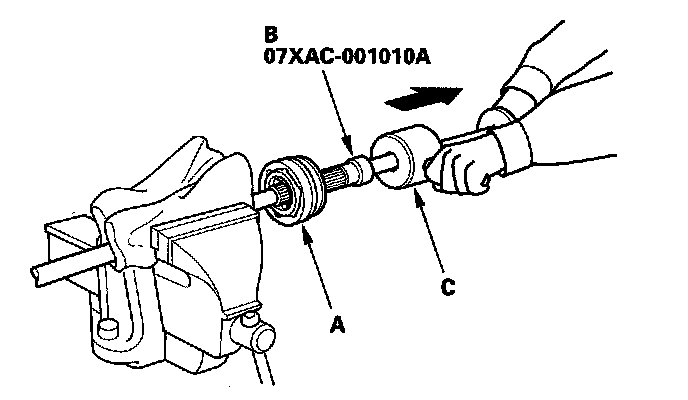 B
07XAC-001010A

C

A