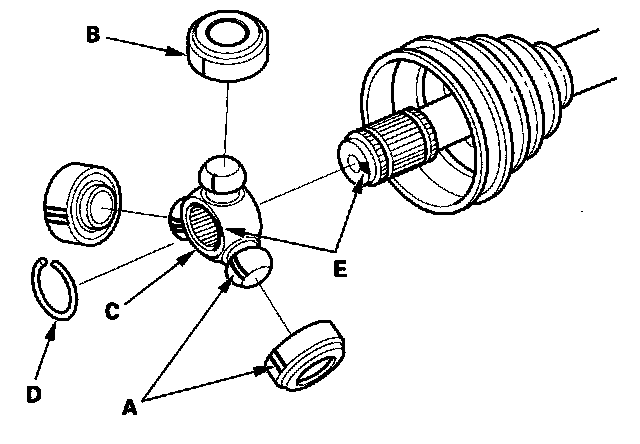 B

E

C

D

A