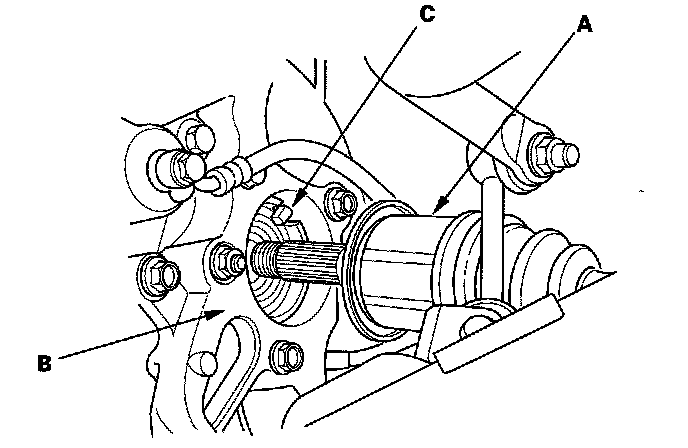 C
A
B