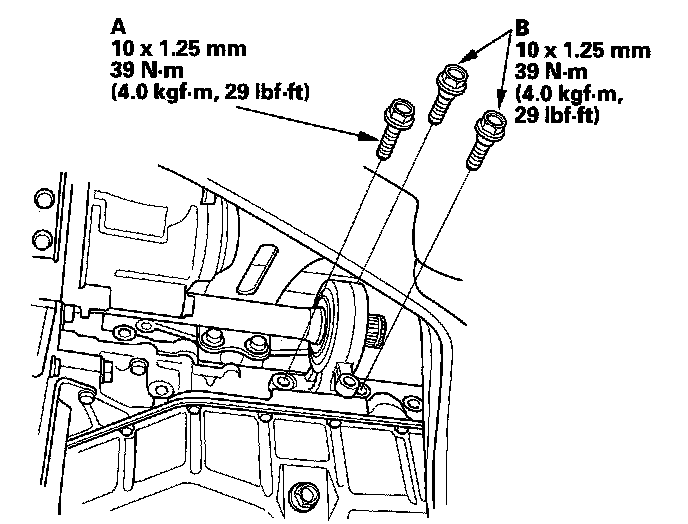 A
10 x 1.25 mm
39 N·m
(4.0 kgf·m, 29 lbf·ft)

B
10 x 1.25 mm
39 N·m
(4.0 kgf·m,
29 lbf·ft)