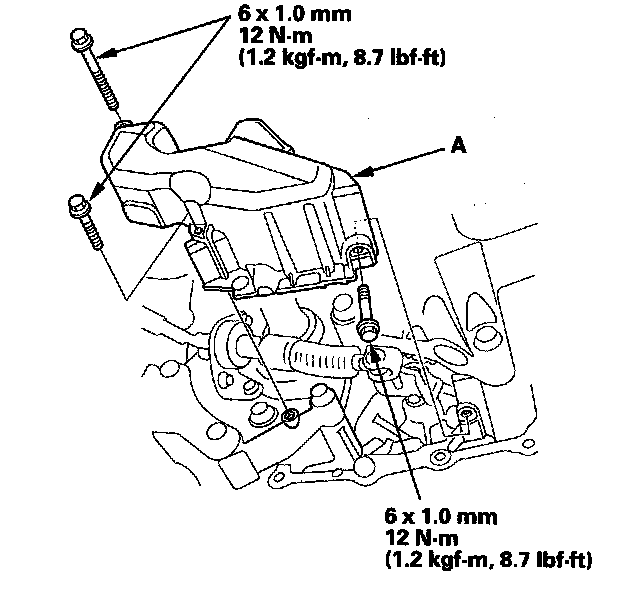 6 x 1.0 mm
12 N·m
(1.2 kgf·m, 8.7 lbf·ft)

A

6 x 1.0 mm
12 N·m
(1.2 kgf·m, 8.7 lbf·ft)