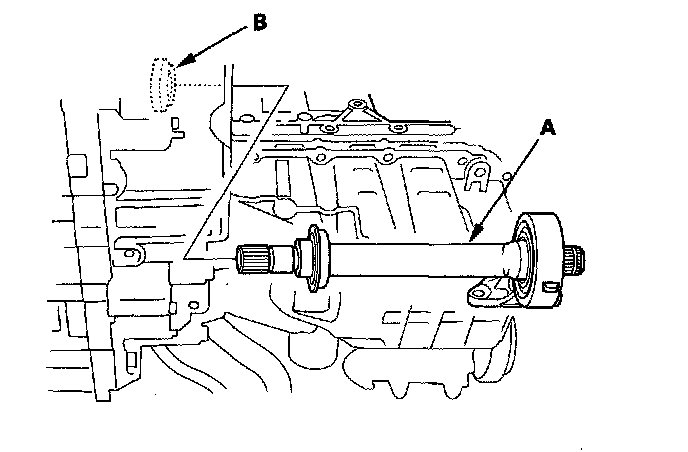 B

A