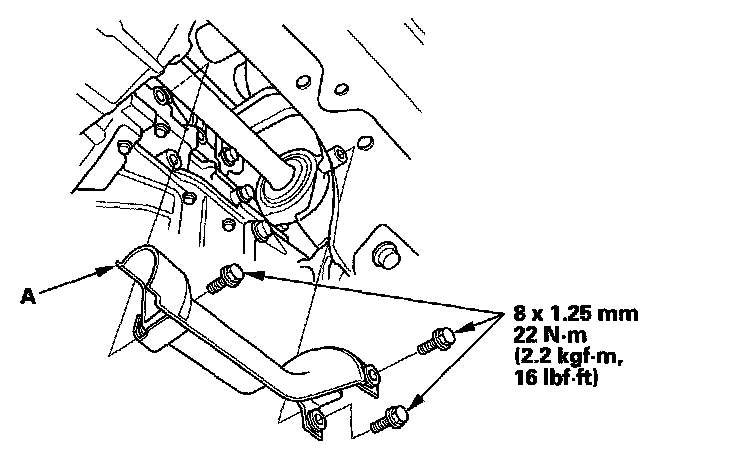 A

8 x 1.25 mm
22 N·m
(2.2 kgf·m,
16 lbf·ft)