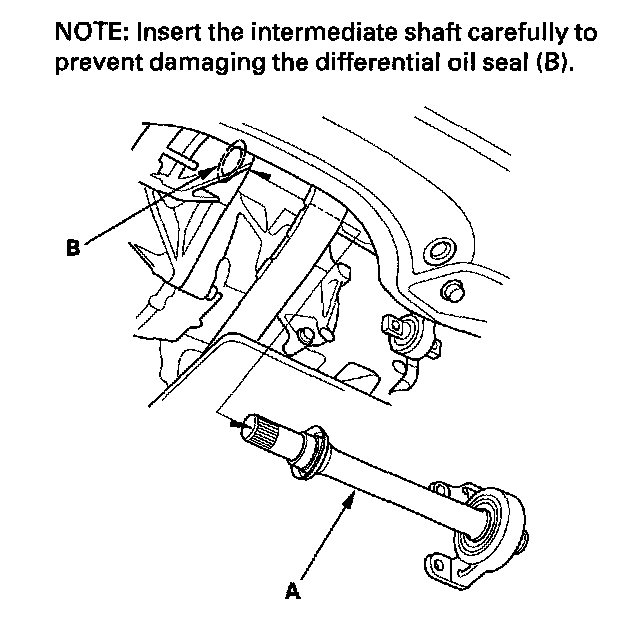 NOTE: Insert the intermediate shaft carefully to prevent damaging the differential oil seal (B).

B

A