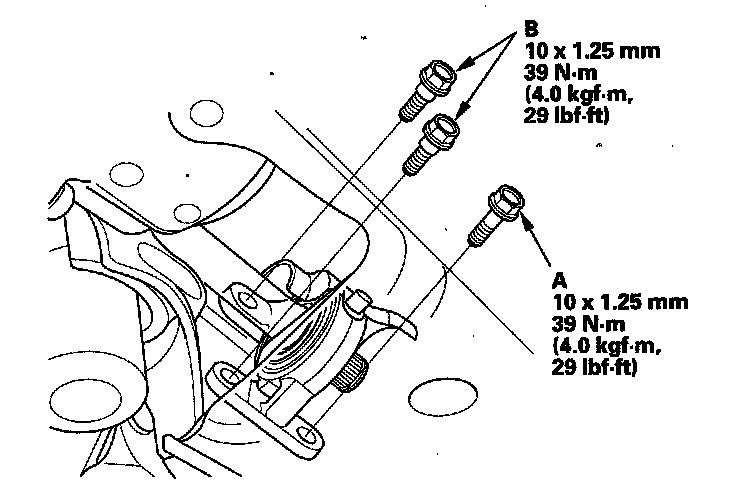 B
10 x 1.25 mm
39 N·m
(4.0 kgf·m,
29 lbf·ft)

A
10 x 1.25 mm
39 N·m
(4.0 kgf·m,
29 lbf·ft)