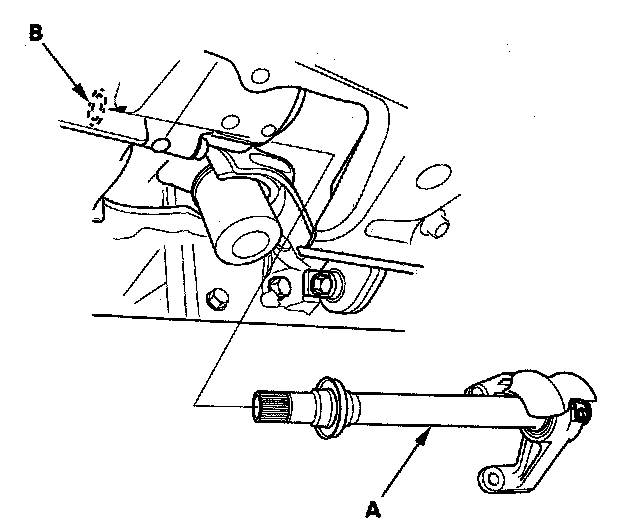 B

A