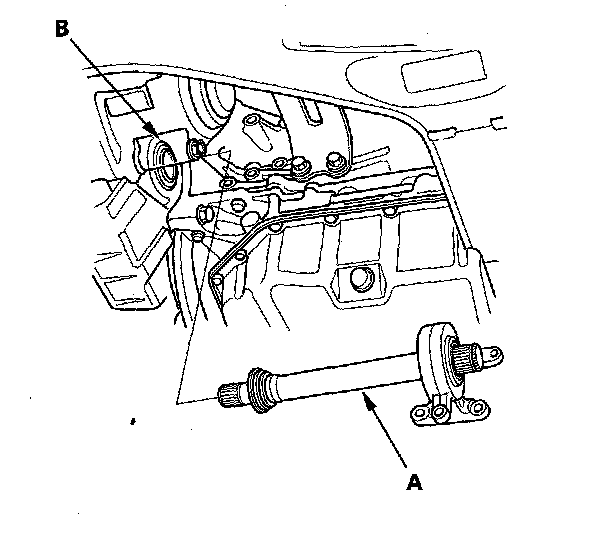 B

A