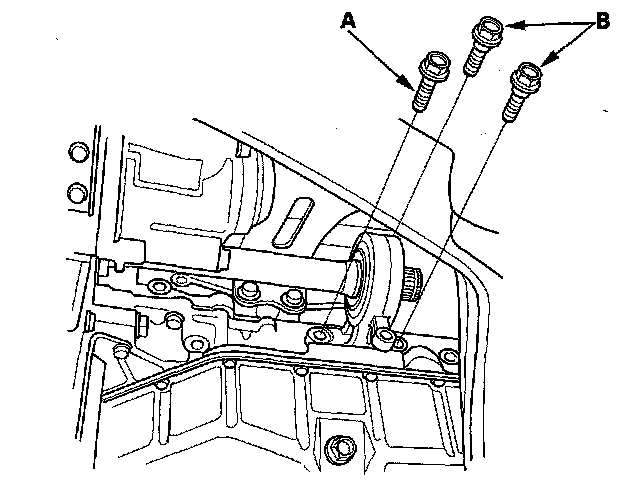 A
B