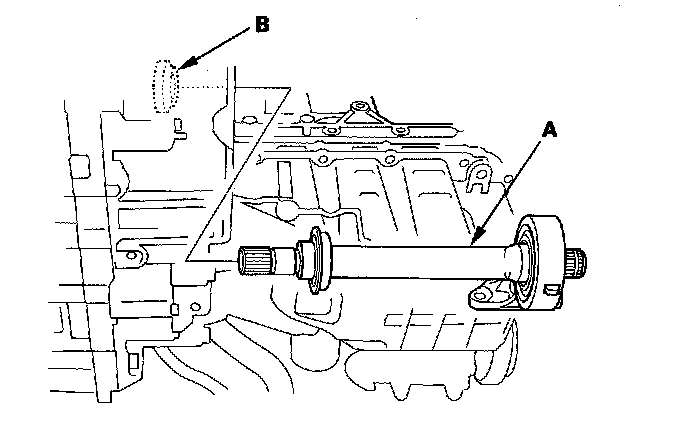 B

A