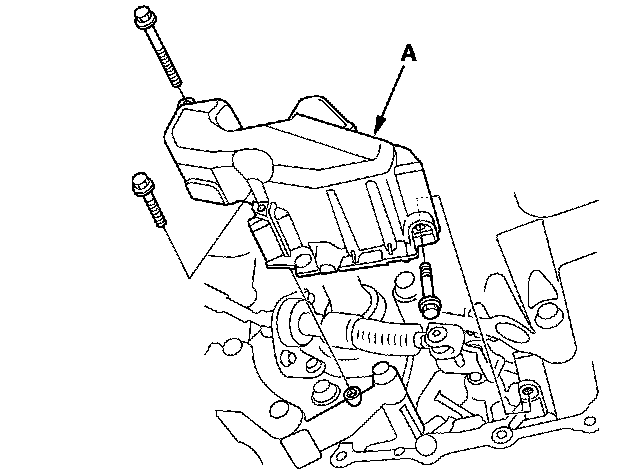 A