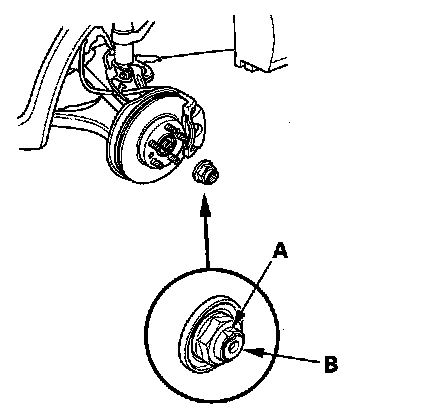 A

B