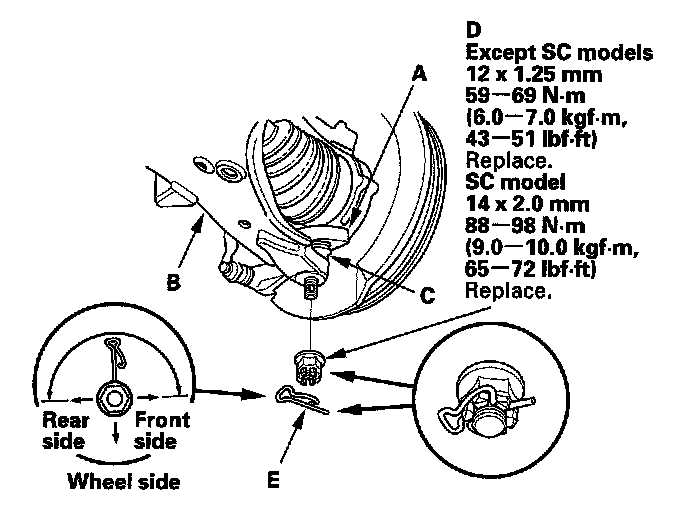 D
Except SC models
12 x 1.25 mm
59—69 N·m
(6.0—7.0 kgf·m,
43—51 lbf·ft)
Replace.
SC model
14 x 2.0 mm
88—98 N·m
(9.0—10.0 kgf·m,
65—72 lbf·ft)
Replace.

A

B

C

Rear side

Front side

Wheel side

E