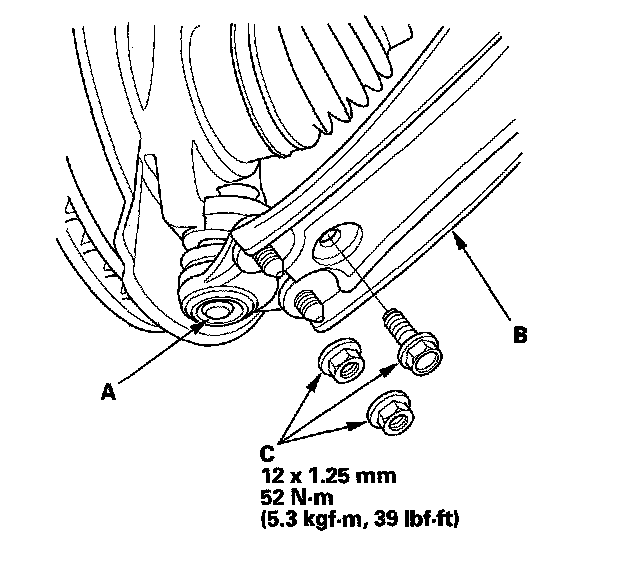 B

A

C
12 x 1.25 mm
52 N·m
(5.3 kgf·m, 39 lbf·ft)