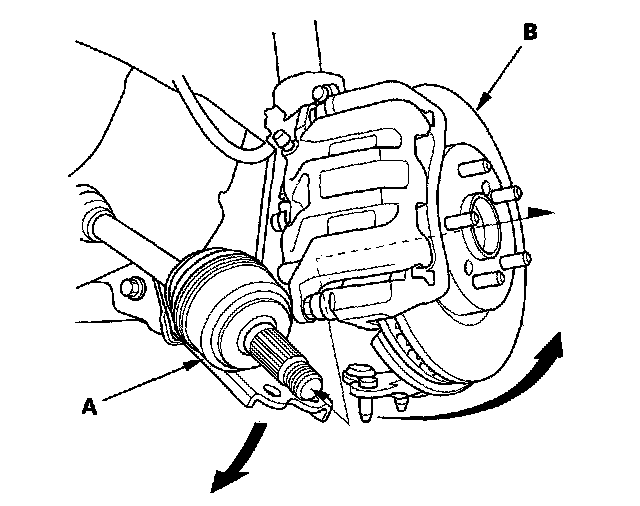 B

A