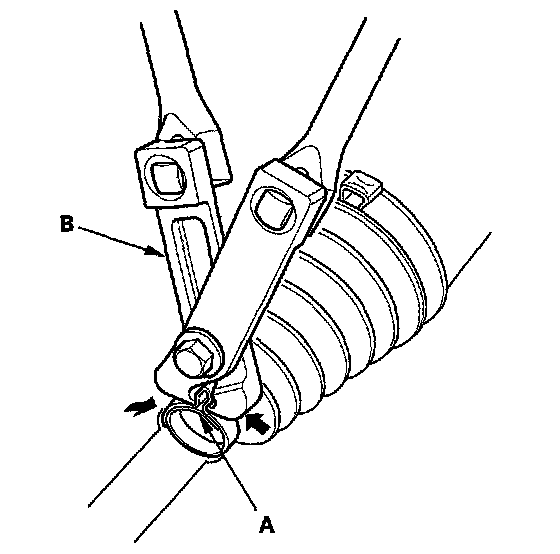 B

A