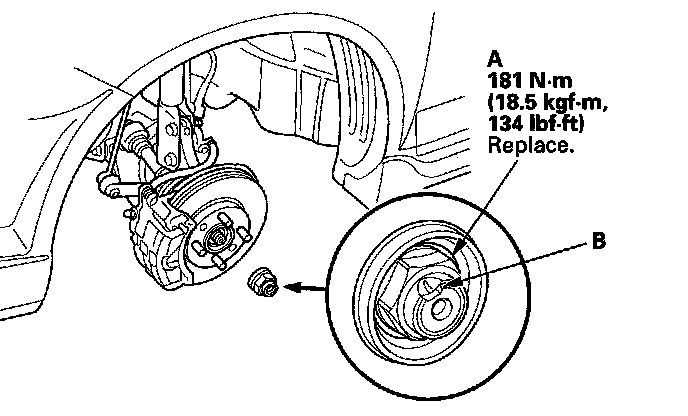 A
181 N·m
(18.5 kgf·m,
134 lbf·ft)
Replace.

B