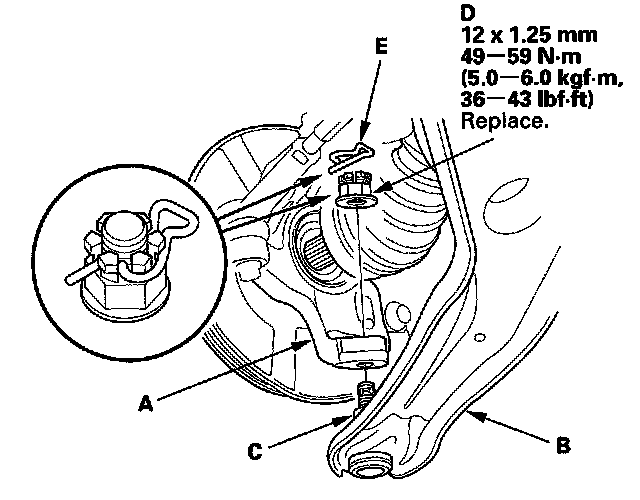 D
12 x 1.25 mm
49—59 N·m
(5.0—6.0 kgf·m,
36—43 lbf·ft)
Replace.

E

A

C

B