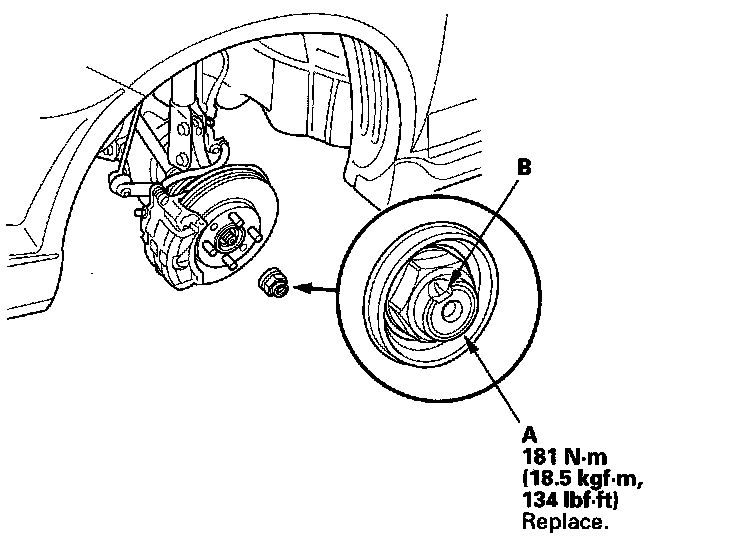 B

A
181 N·m
(18.5 kgf·m,
134 lbf·ft)
Replace.