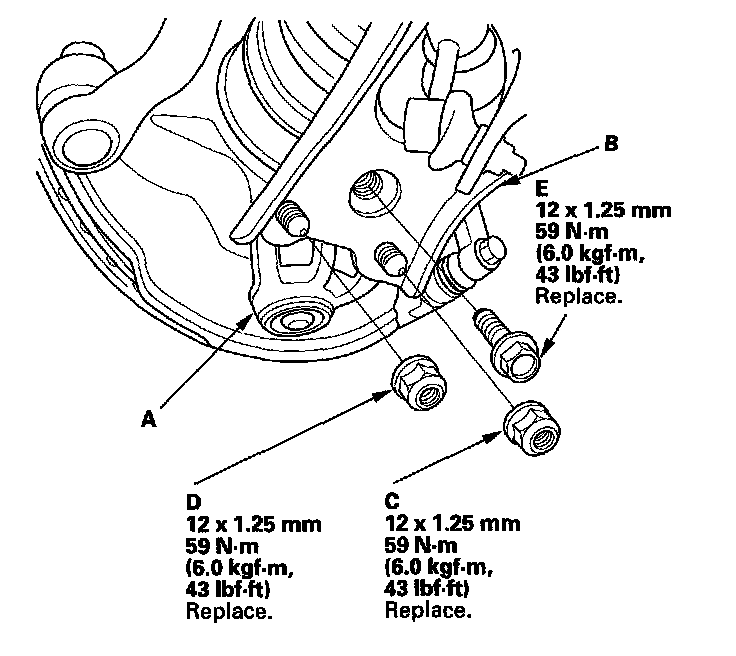 B

E
12 x 1.25 mm
59 N·m
(6.0 kgf·m,
43 lbf·ft)
Replace.

A

D
12 x 1.25 mm
59 N·m
(6.0 kgf·m,
43 lbf·ft)
Replace.

C
12 x 1.25 mm
59 N·m
(6.0 kgf·m,
43 lbf·ft)
Replace.