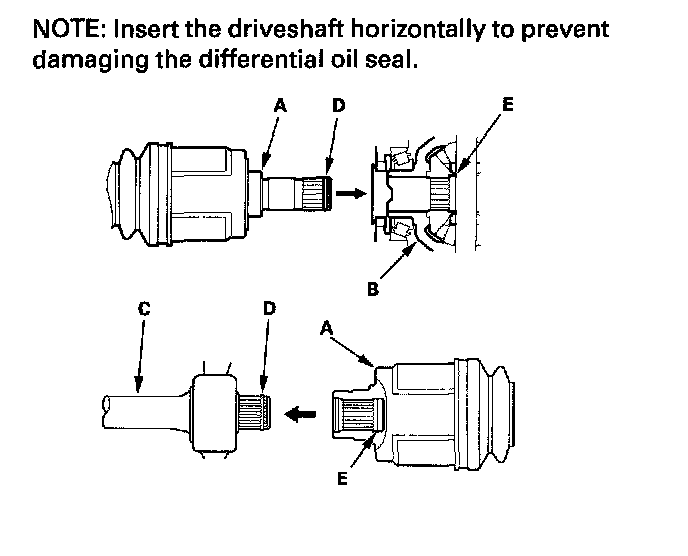 NOTE: Insert the driveshaft horizontally to prevent damaging the differential oil seal.

A D E

B

C D

A

E