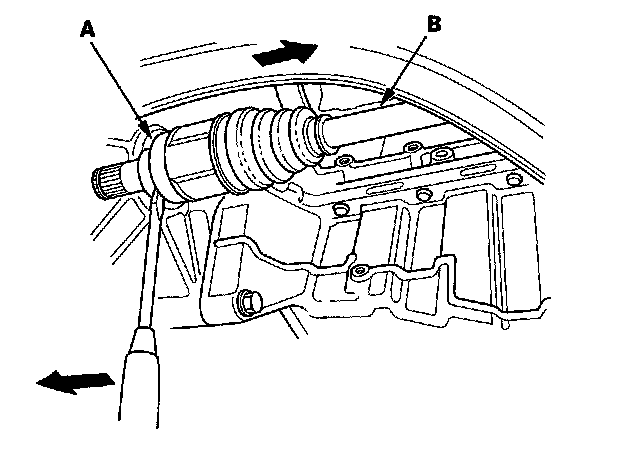 A

B