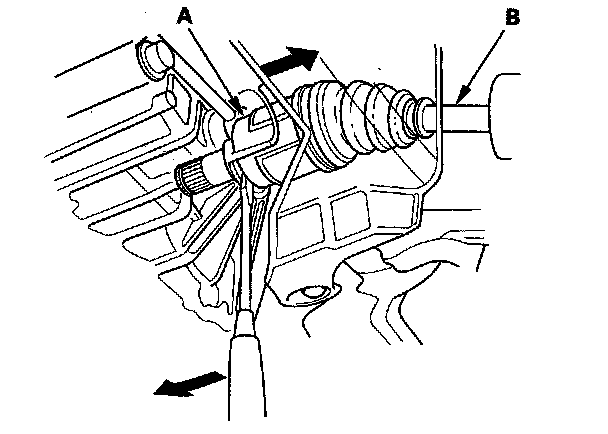 A
B