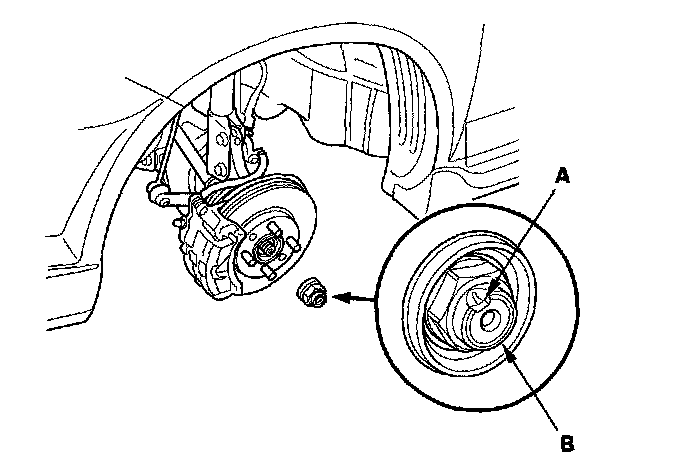 A

B