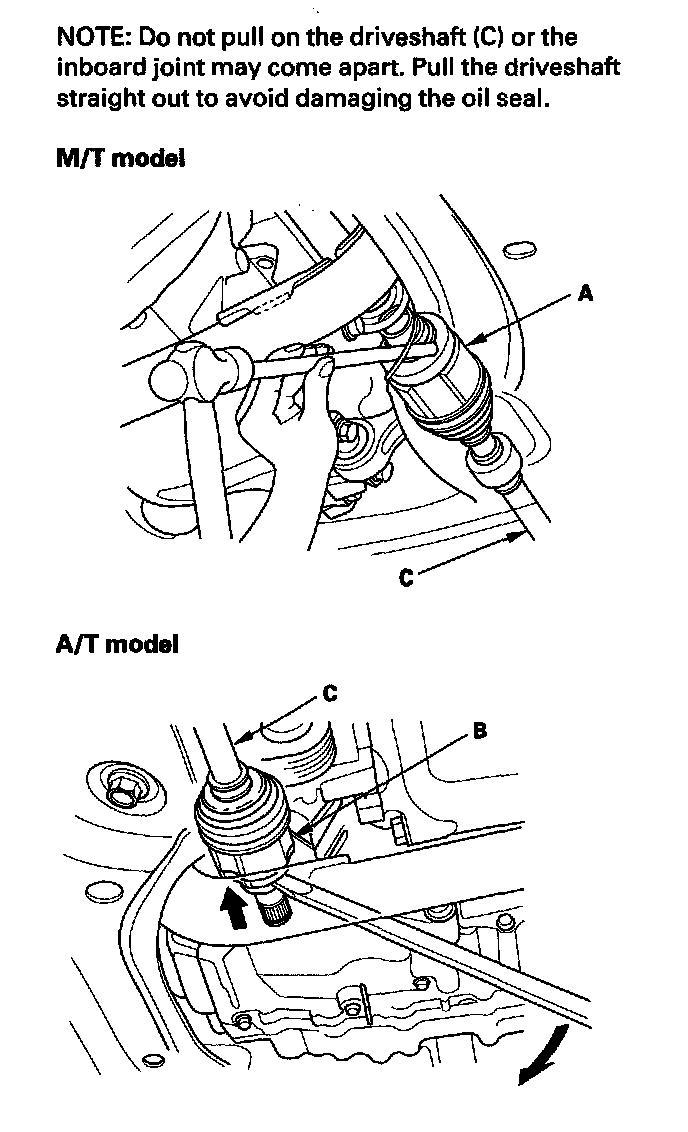 NOTE: Do not pull on the driveshaft (C) or the inboard joint may come apart. Pull the driveshaft straight out to avoid damaging the oil seal.

M/T model

A

C

A/T model

C

B