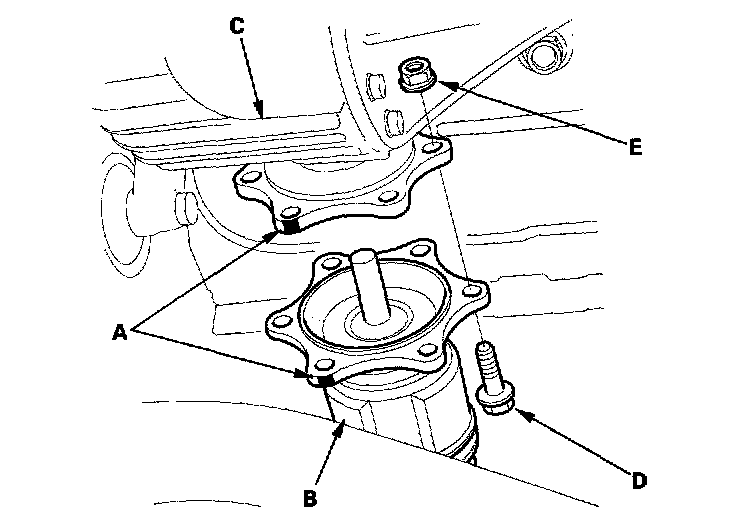 C
E
A
D
B