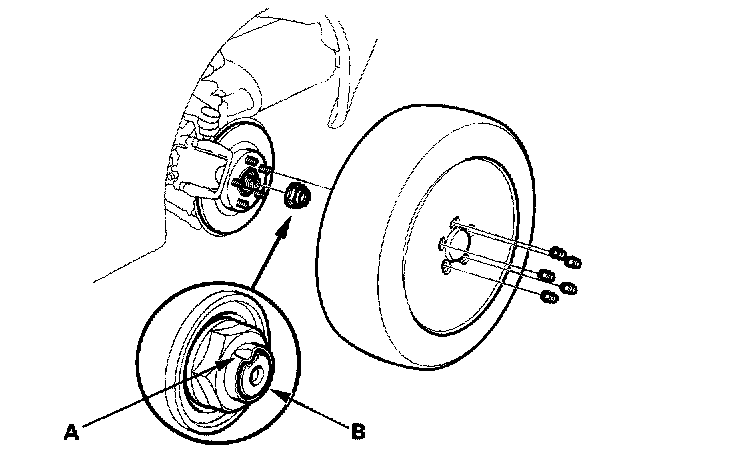 A

B