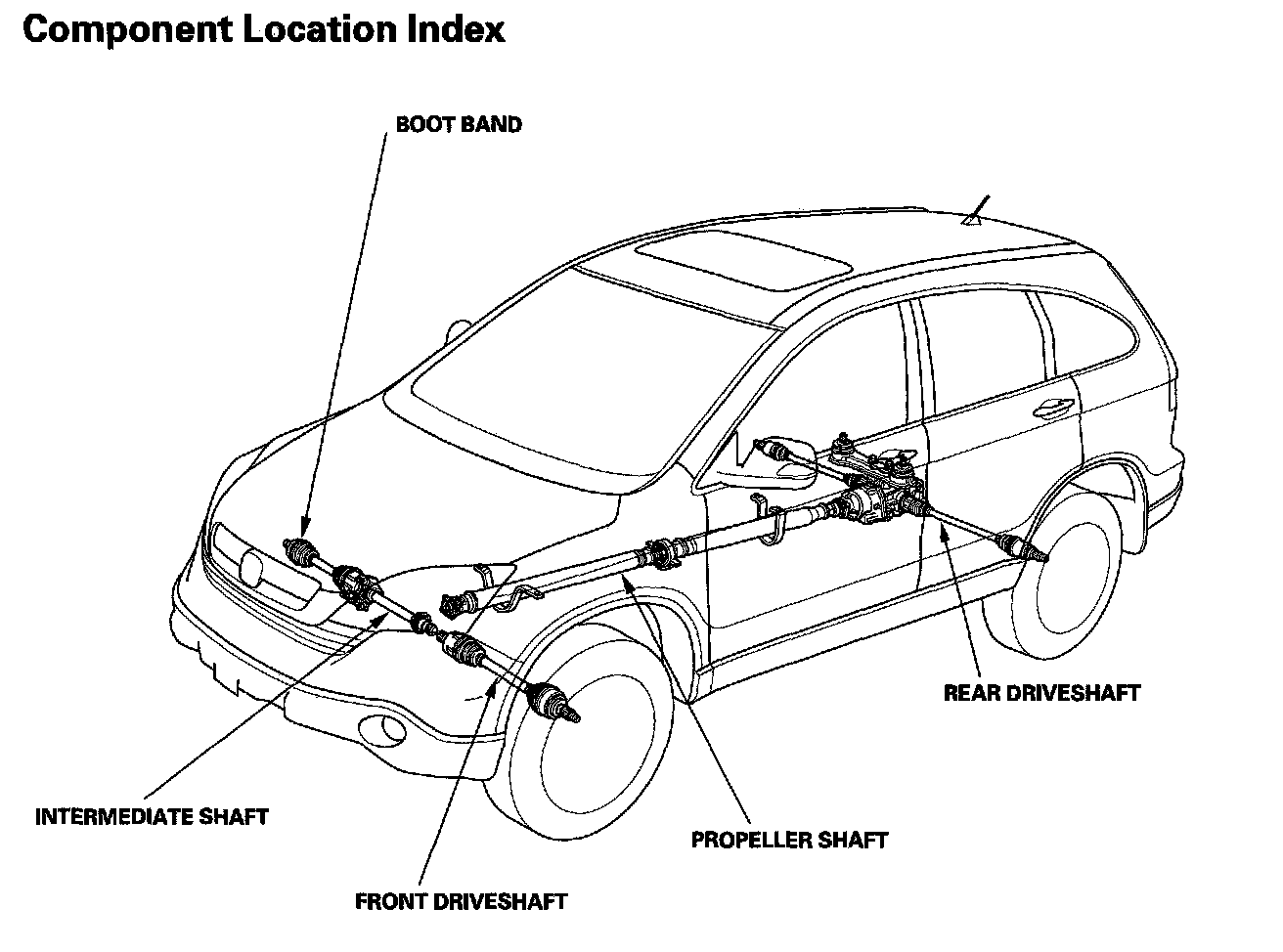 Component Location Index

BOOT BAND

REAR DRIVESHAFT

INTERMEDIATE SHAFT

PROPELLER SHAFT

FRONT DRIVESHAFT