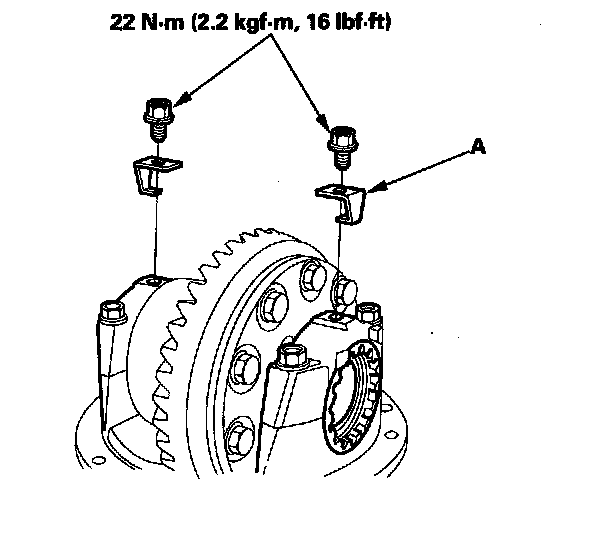 22 N·m (2.2 kgf·m, 16 lbf·ft)

A